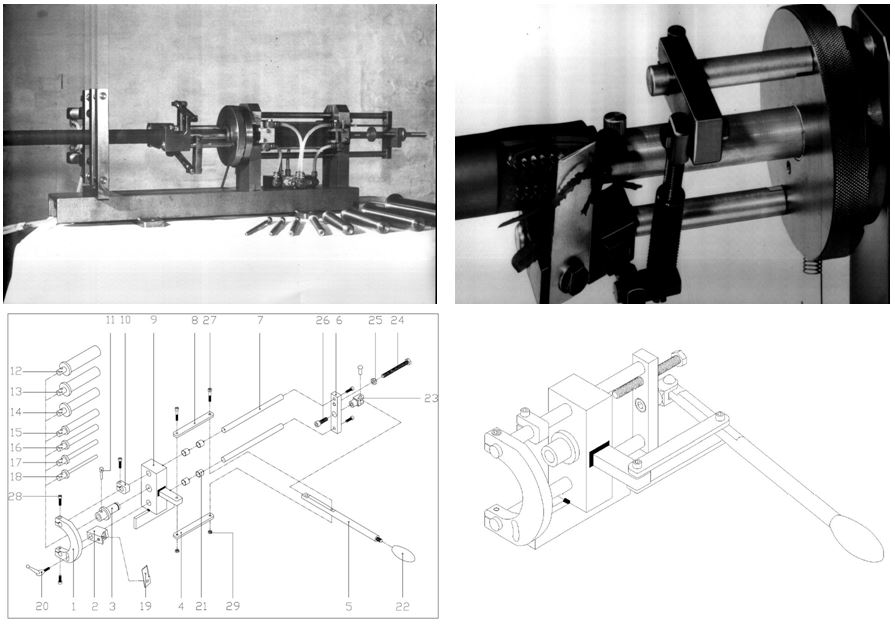 11 10 9 8 27 7 26 6 25 24

12
13
14
15
16
17
18
28

23

20 1 2 3 19 4 21 29 5 22